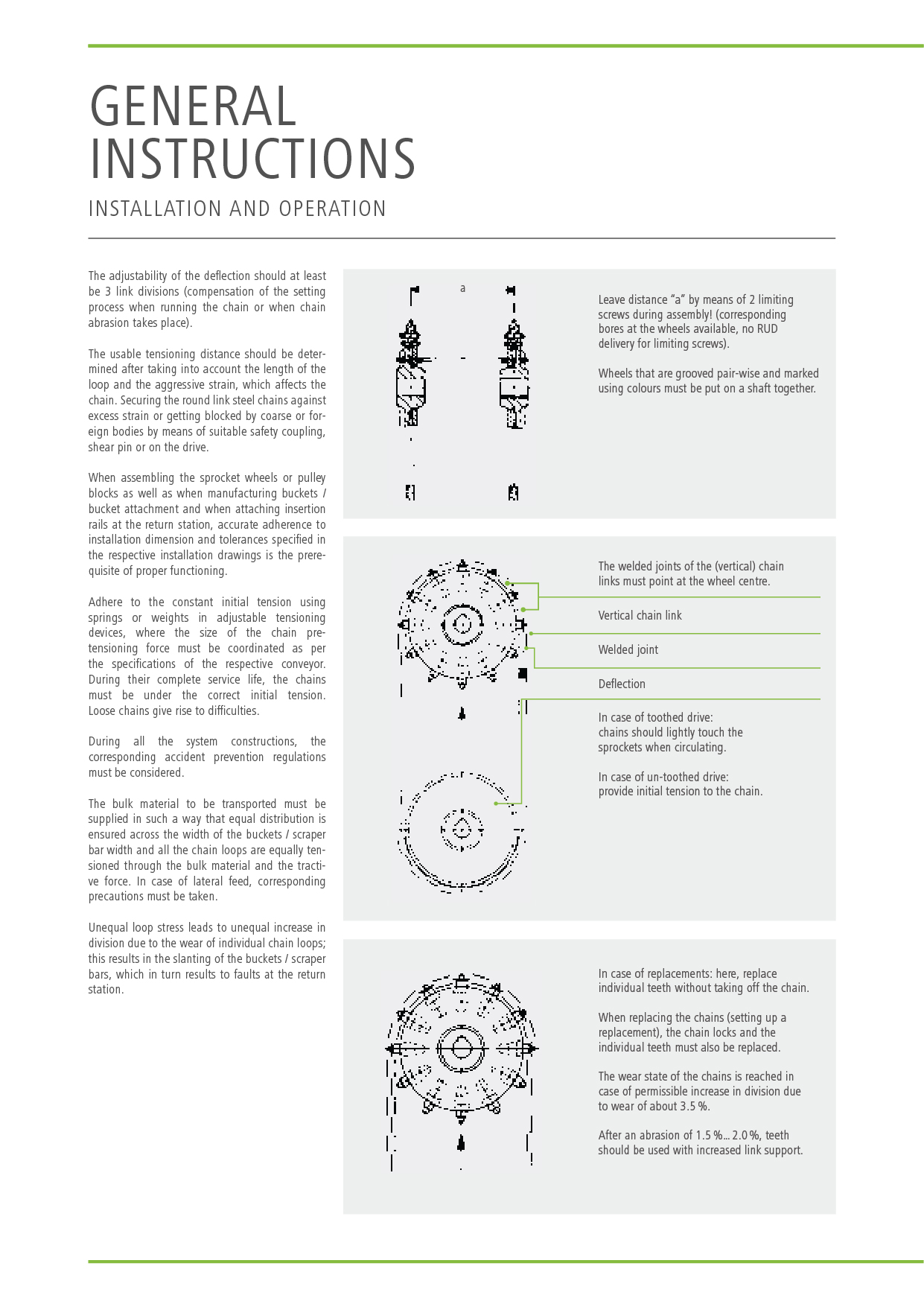 GENERAL INSTRUCTIONS

INSTALLATION AND OPERATION

The adjustability of the deflection should at least be 3 link divisions (compensation of the setting process when running the chain or when chain abrasion takes place).

The usable tensioning distance should be determined after taking into account the length of the loop and the aggressive strain, which affects the chain. Securing the round link steel chains against excess strain or getting blocked by coarse or foreign bodies by means of suitable safety coupling, shear pin or on the drive.

When assembling the sprocket wheels or pulley blocks as well as when manufacturing buckets / bucket attachment and when attaching insertion rails at the return station, accurate adherence to installation dimension and tolerances specified in the respective installation drawings is the prerequisite of proper functioning.

Adhere to the constant initial tension using springs or weights in adjustable tensioning devices, where the size of the chain pretensioning force must be coordinated as per the specifications of the respective conveyor. During their complete service life, the chains must be under the correct initial tension. Loose chains give rise to difficulties.

During all the system constructions, the corresponding accident prevention regulations must be considered.

The bulk material to be transported must be supplied in such a way that equal distribution is ensured across the width of the buckets / scraper bar width and all the chain loops are equally tensioned through the bulk material and the tractive force. In case of lateral feed, corresponding precautions must be taken.

Unequal loop stress leads to unequal increase in division due to the wear of individual chain loops; this results in the slanting of the buckets / scraper bars, which in turn results to faults at the return station.

a

Leave distance “a” by means of 2 limiting screws during assembly! (corresponding bores at the wheels available, no RUD delivery for limiting screws).

Wheels that are grooved pair-wise and marked using colours must be put on a shaft together.

The welded joints of the (vertical) chain links must point at the wheel centre.

Vertical chain link

Welded joint

Deflection

In case of toothed drive:
chains should lightly touch the sprockets when circulating.

In case of un-toothed drive:
provide initial tension to the chain.

In case of replacements: here, replace individual teeth without taking off the chain.

When replacing the chains (setting up a replacement), the chain locks and the individual teeth must also be replaced.

The wear state of the chains is reached in case of permissible increase in division due to wear of about 3.5 %.

After an abrasion of 1.5 %... 2.0 %, teeth should be used with increased link support.