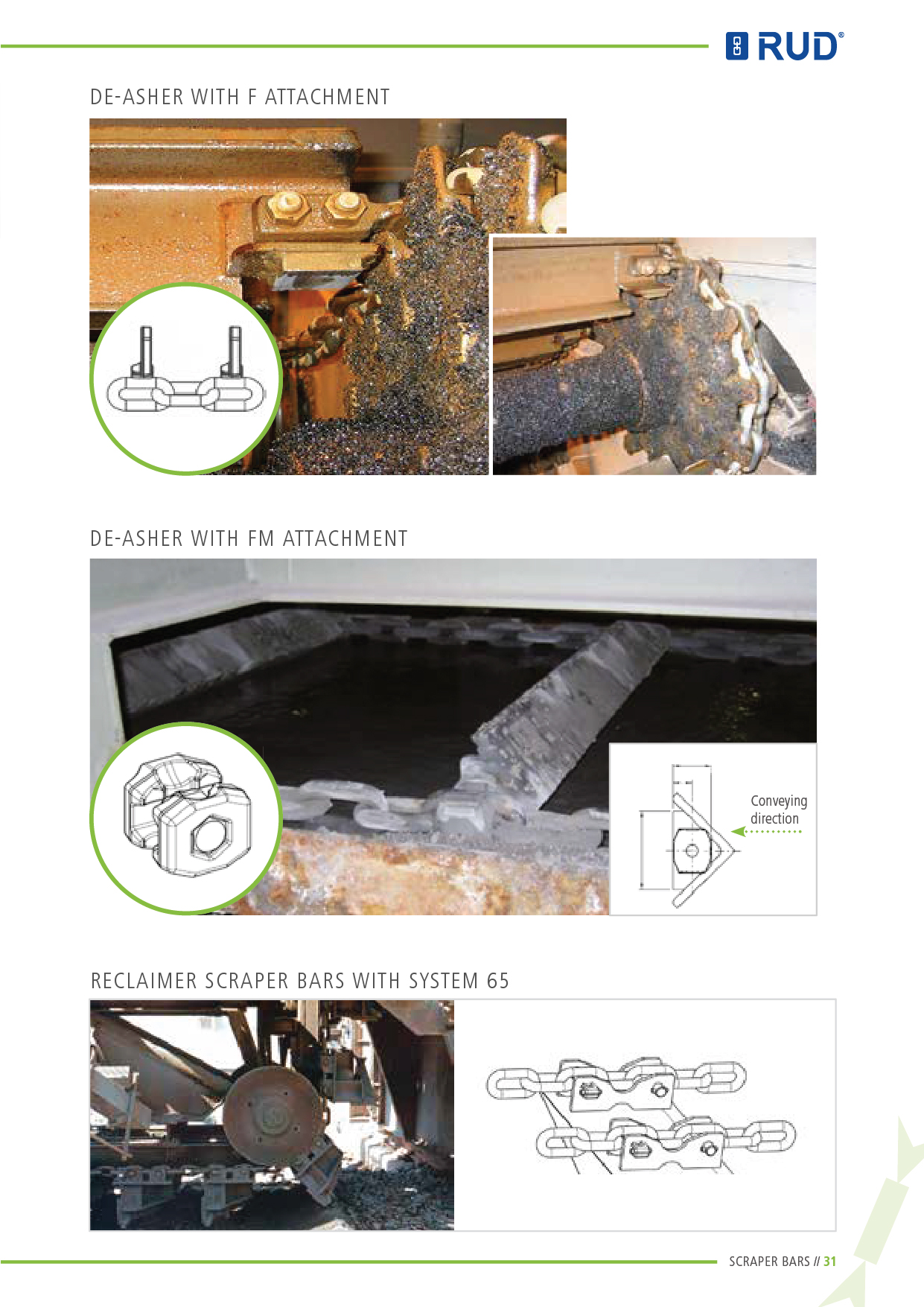 RUD®

DE-ASHER WITH F ATTACHMENT

DE-ASHER WITH FM ATTACHMENT

Conveying direction

RECLAIMER SCRAPER BARS WITH SYSTEM 65

SCRAPER BARS // 31