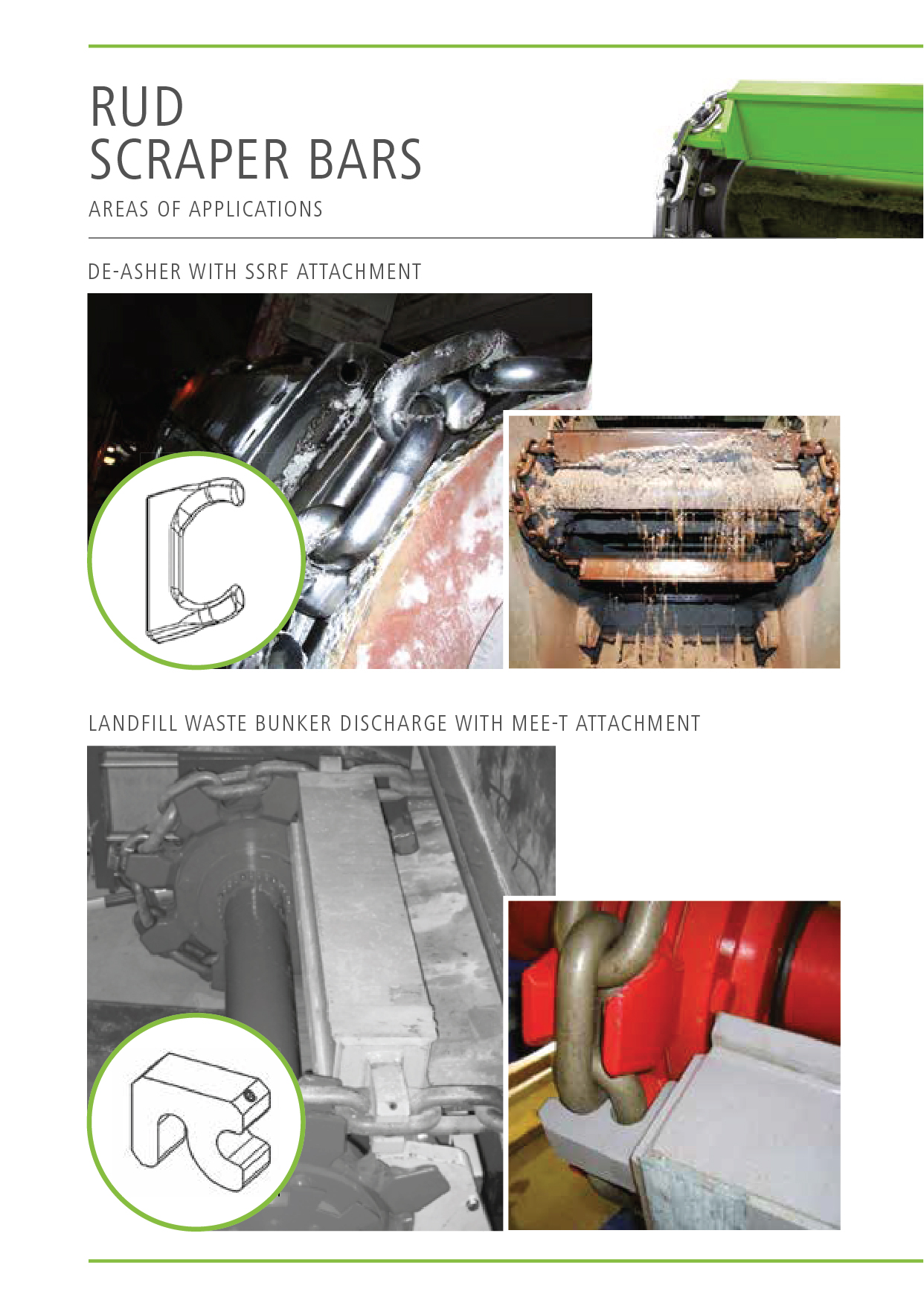 RUD
SCRAPER BARS
AREAS OF APPLICATIONS

DE-ASHER WITH SSRF ATTACHMENT

LANDFILL WASTE BUNKER DISCHARGE WITH MEE-T ATTACHMENT